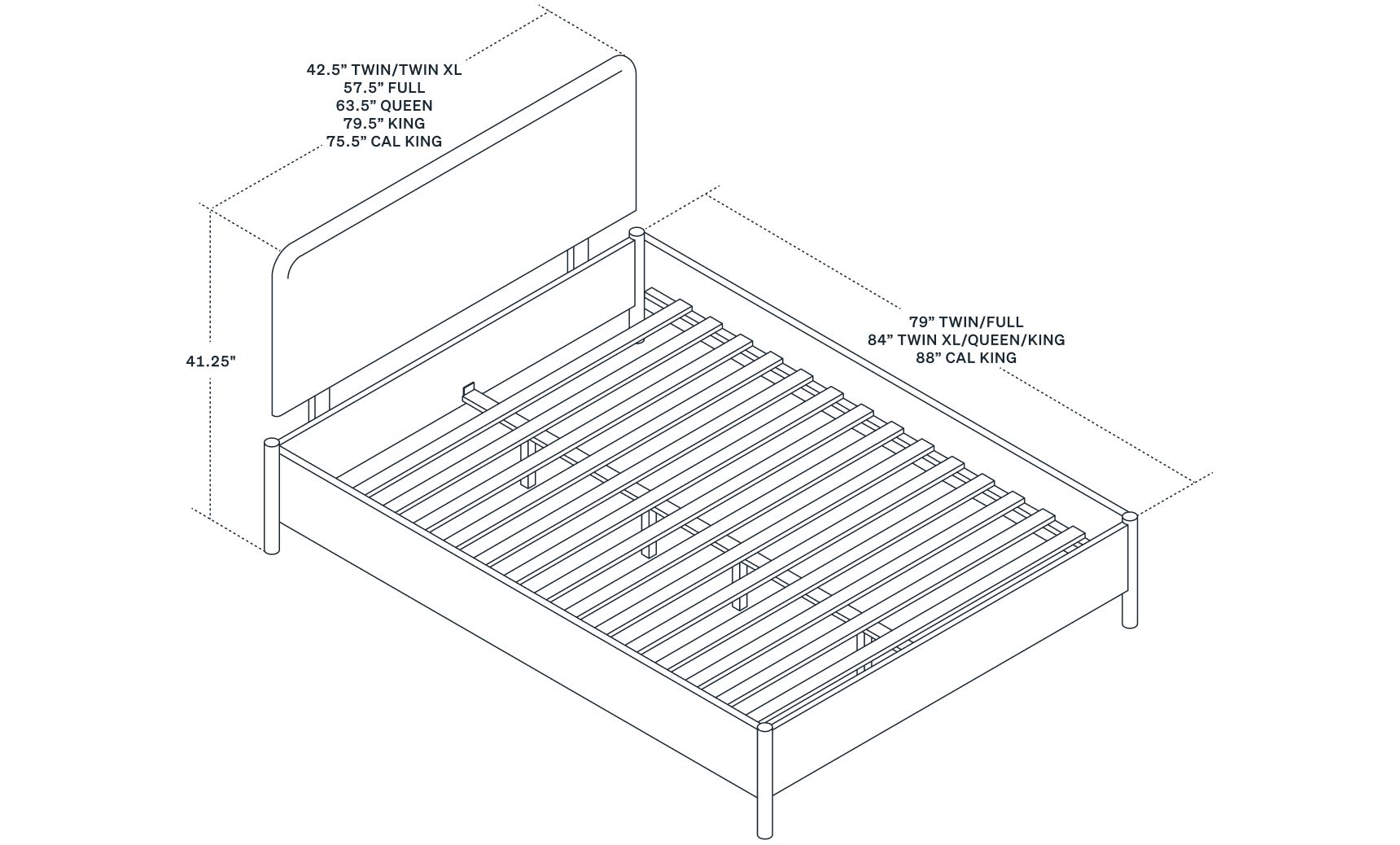 42.5” TWIN/TWIN XL
57.5” FULL
63.5” QUEEN
79.5” KING
75.5” CAL KING

41.25"

79” TWIN/FULL
84” TWIN XL/QUEEN/KING
88” CAL KING